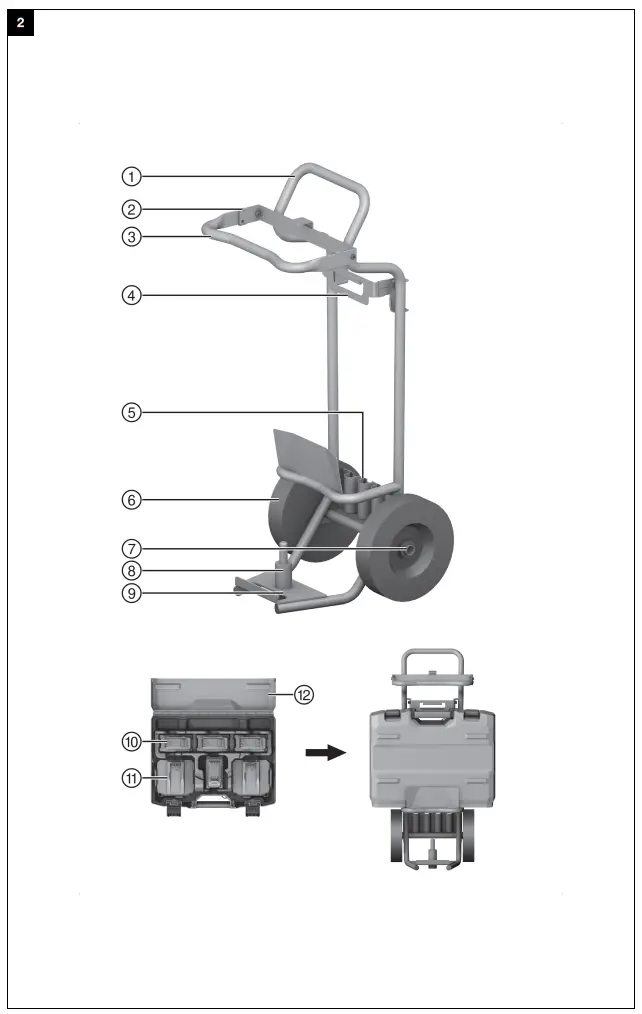 2

①
②
③
④
⑤
⑥
⑦
⑧
⑨
⑫
⑩
⑪