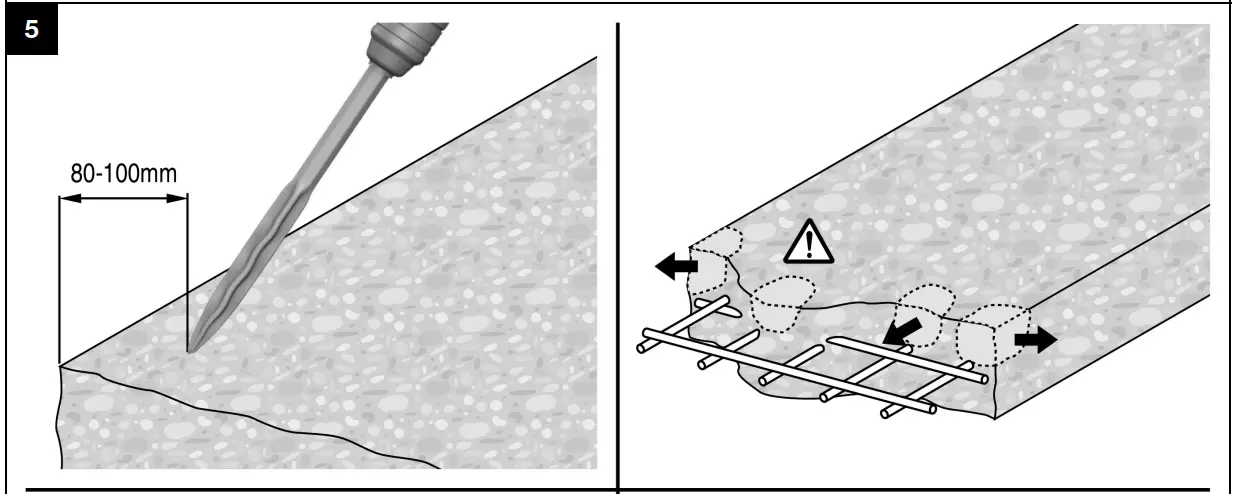 5

80-100mm