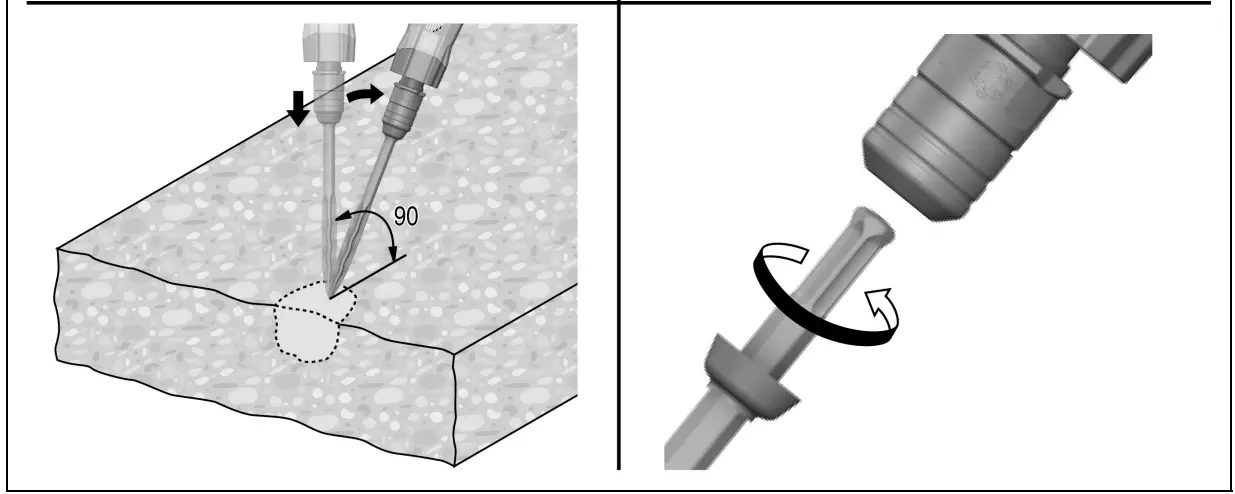 90