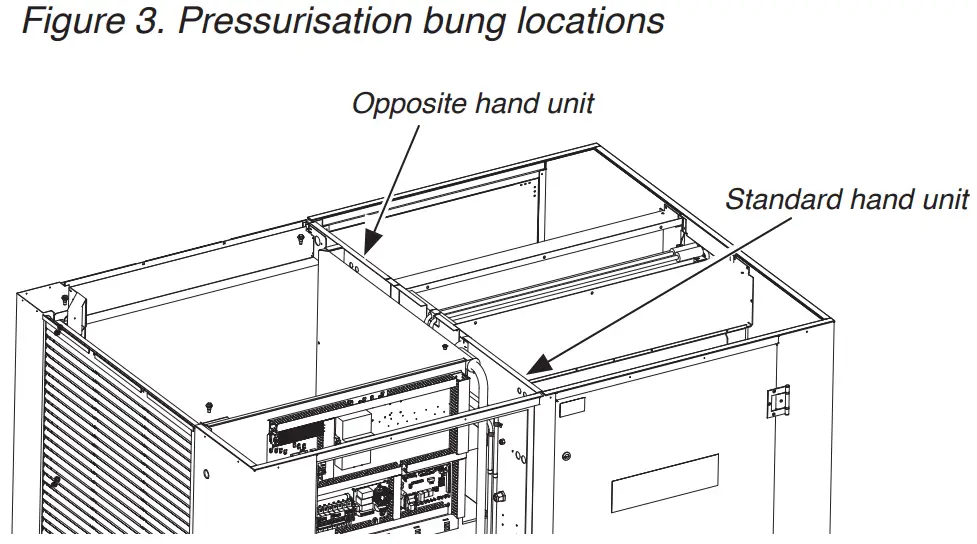 Figure 3. Pressurisation bung locations

Opposite hand unit

Standard hand unit