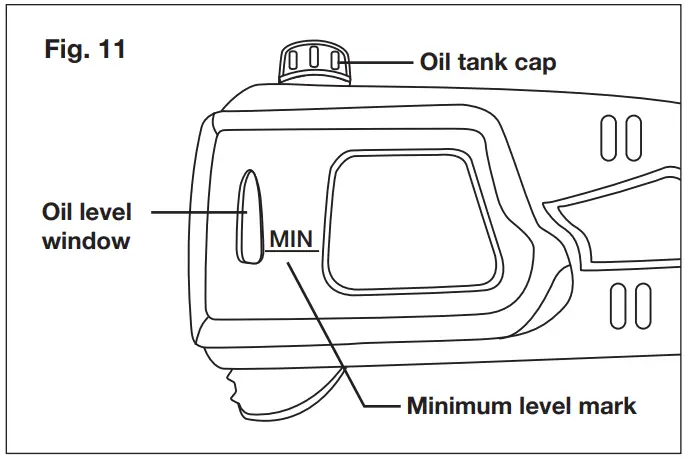 Fig. 11

Oil tank cap

Oil level window

MIN

Minimum level mark