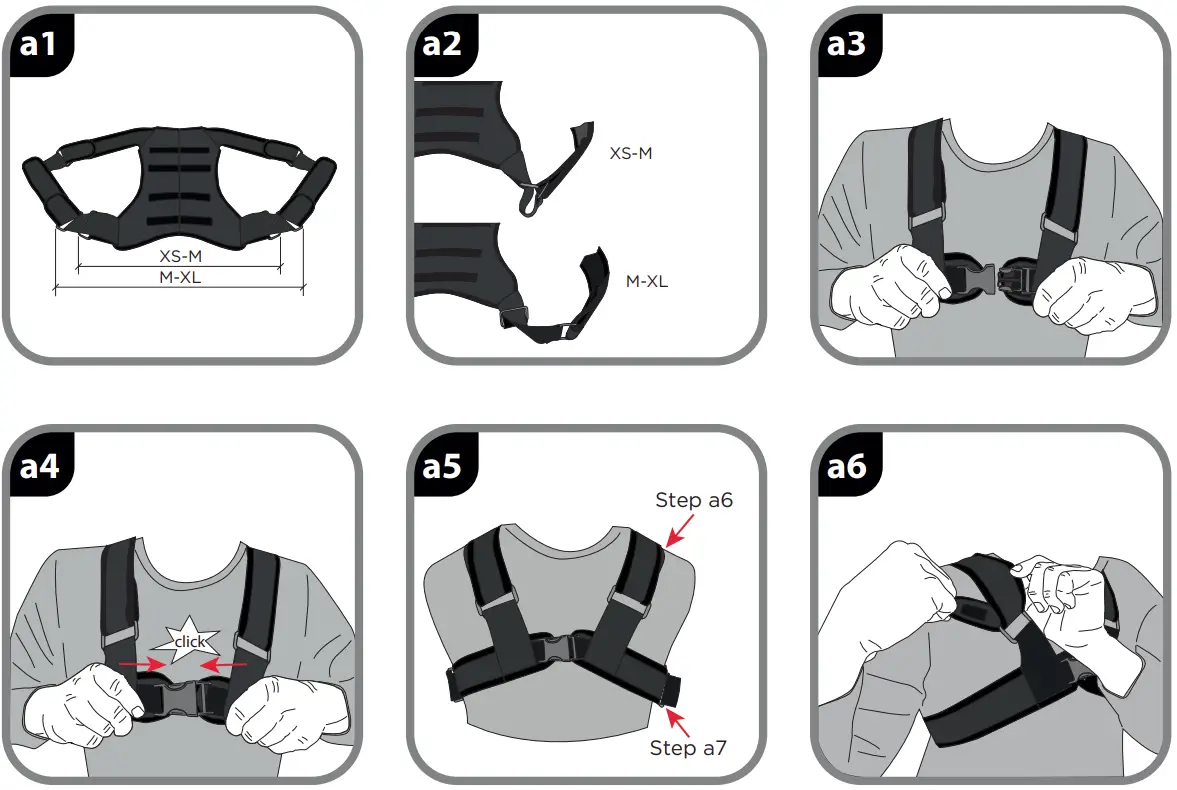 a1

XS-M
M-XL

a2

XS-M

M-XL

a3

a4

click

a5

Step a6

Step a7

a6