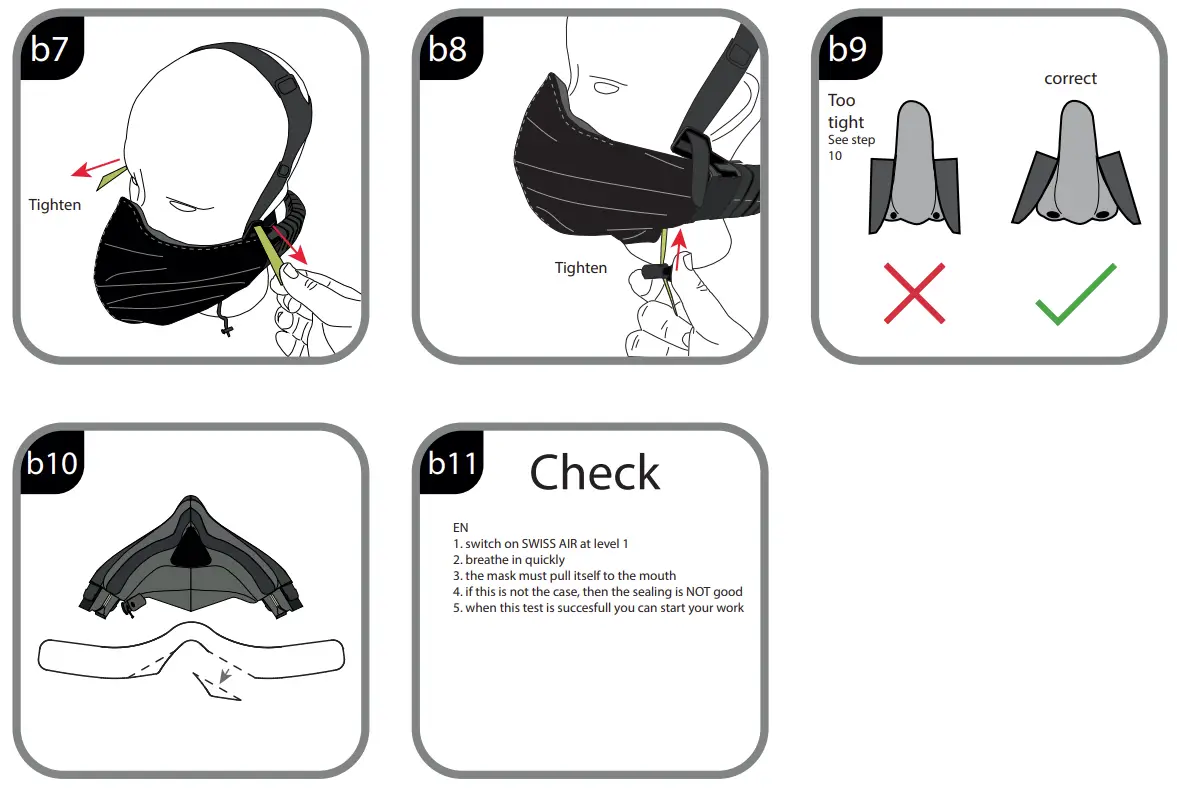 b7

Tighten

b8

Tighten

b9

Too tight
See step 10

correct

b10

b11

Check

EN
1. switch on SWISS AIR at level 1
2. breathe in quickly
3. the mask must pull itself to the mouth
4. if this is not the case, then the sealing is NOT good
5. when this test is succesfull you can start your work