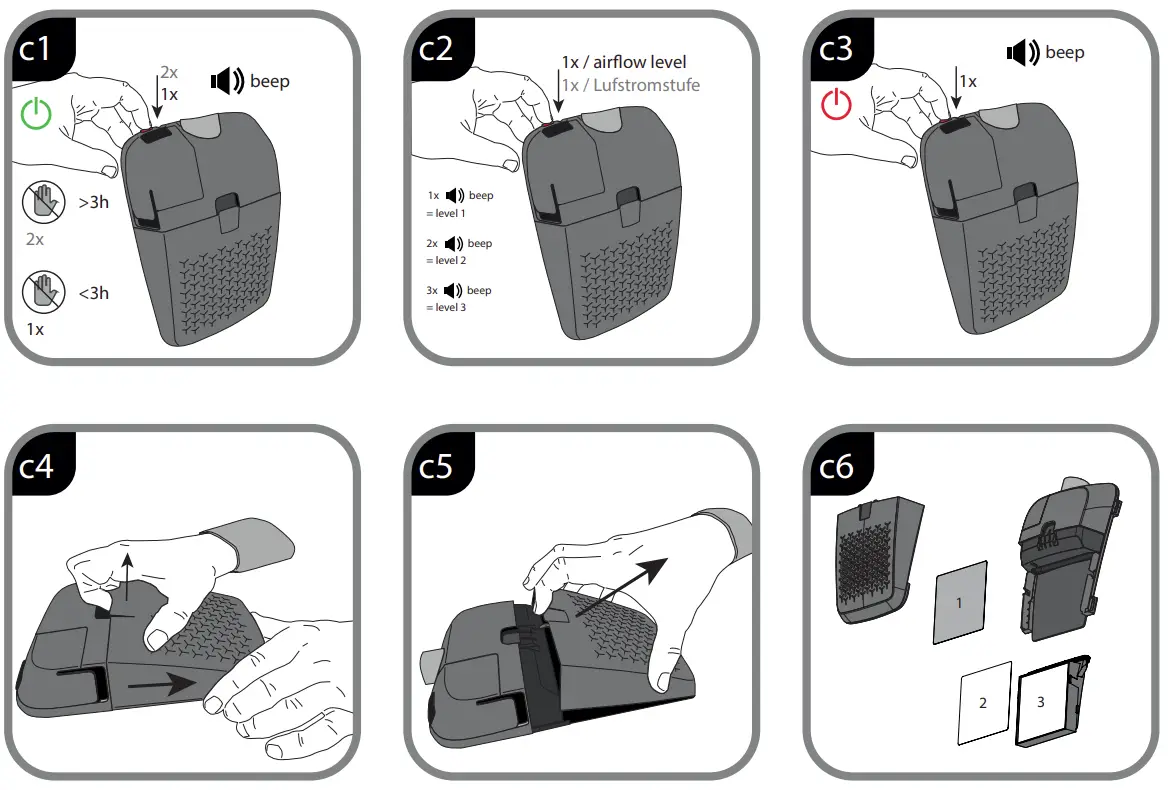 c1

2x
1x

beep

>3h
2x

<3h
1x

c2

1x / airflow level
1x / Lufstromstufe

1x beep
= level 1

2x beep
= level 2

3x beep
= level 3

c3

beep

1x

c4

c5

c6

1

2

3