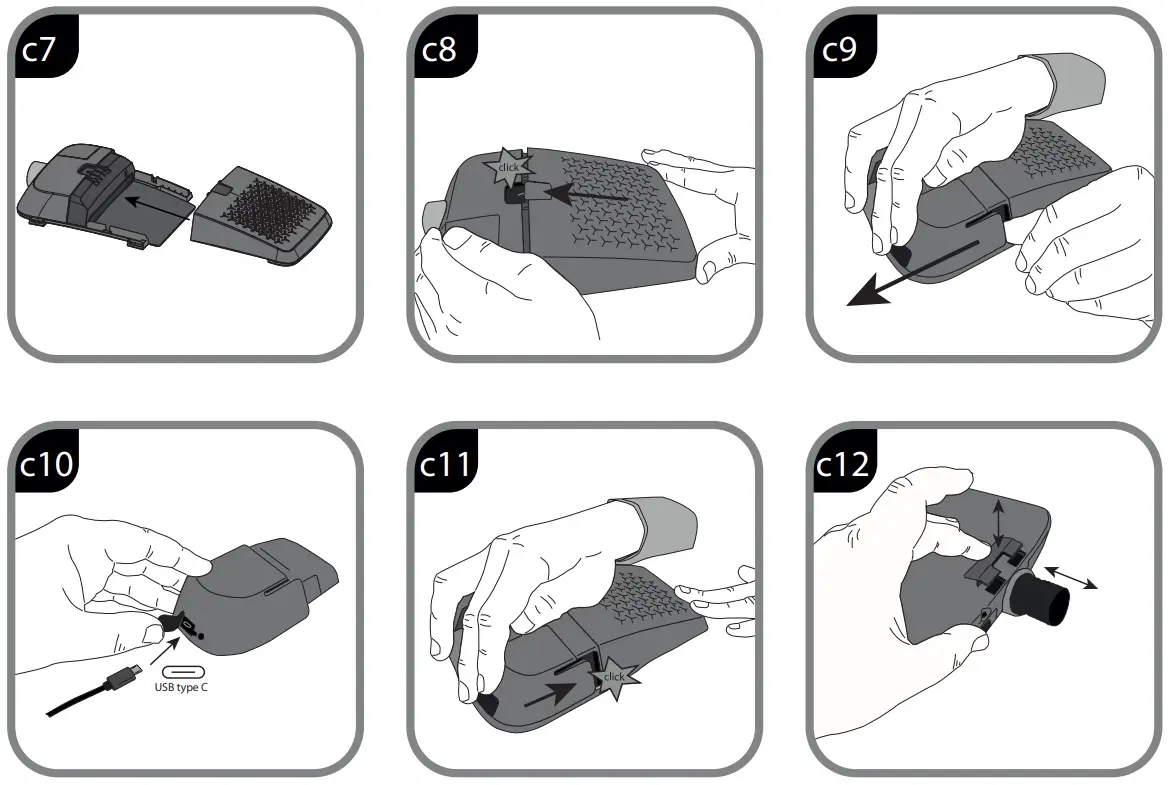 c7

c8
click

c9

c10
USB type C

c11
click

c12