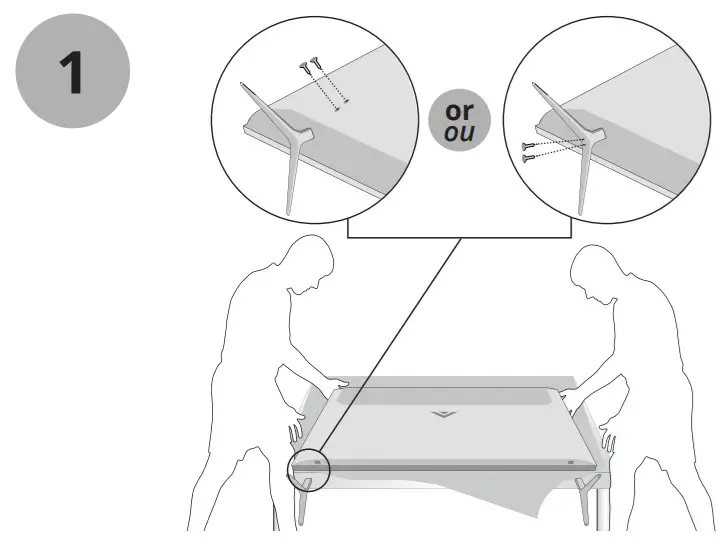 1

or
ou