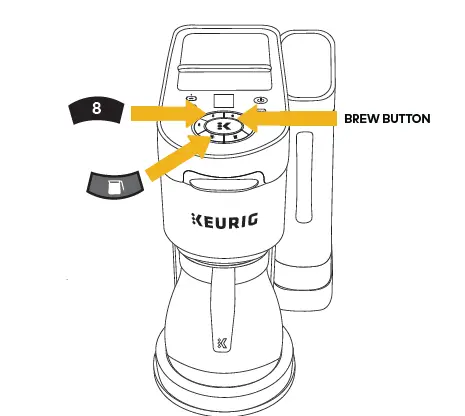 8

BREW BUTTON

KEURIG