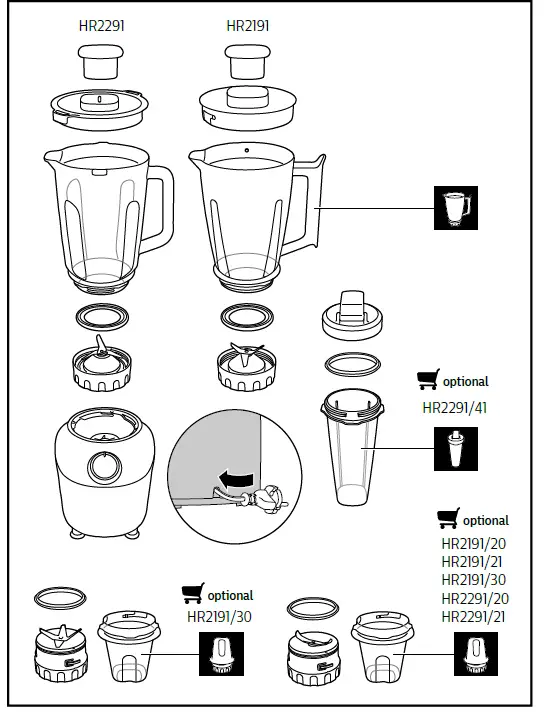 HR2291

HR2191

optional

HR2291/41

optional

HR2191/20
HR2191/21
HR2191/30
HR2291/20
HR2291/21

optional

HR2191/30