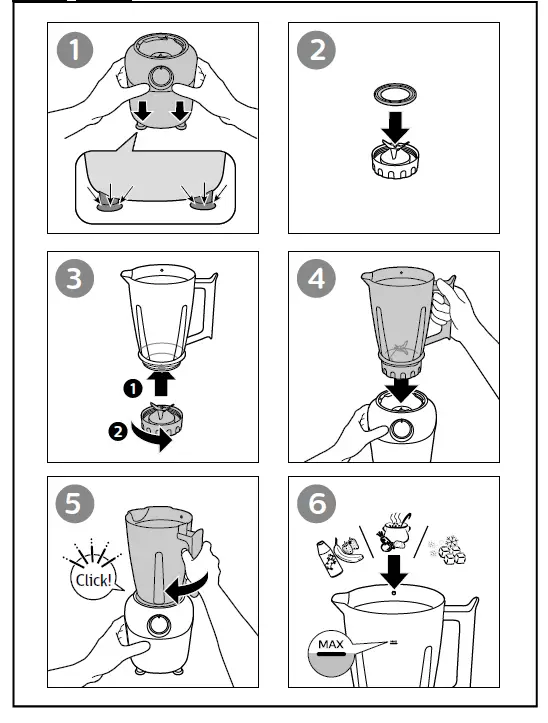 1

2

3

1

2

4

5

Click!

6

MAX