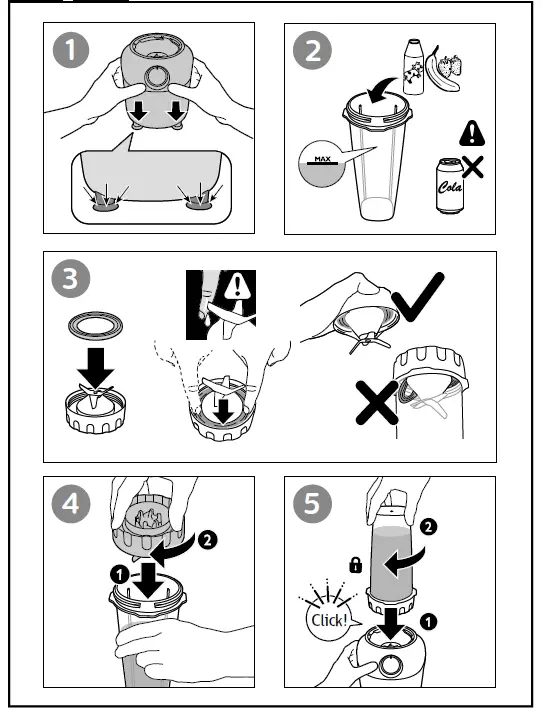 1

2

MAX

Cola

3

4

2

1

5

2

Click!

1