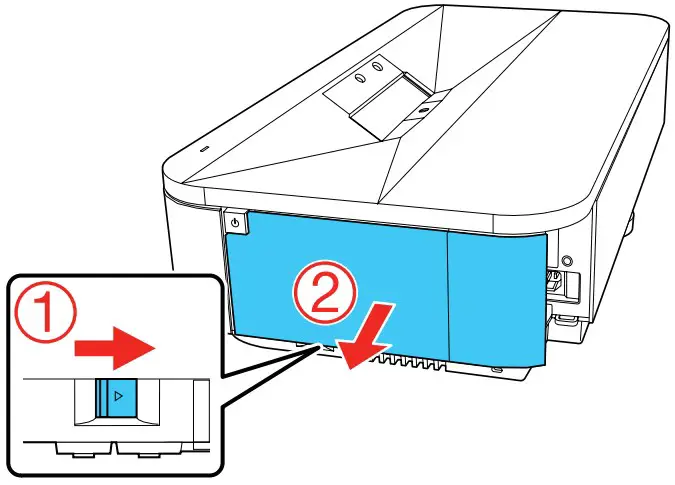 ①
②