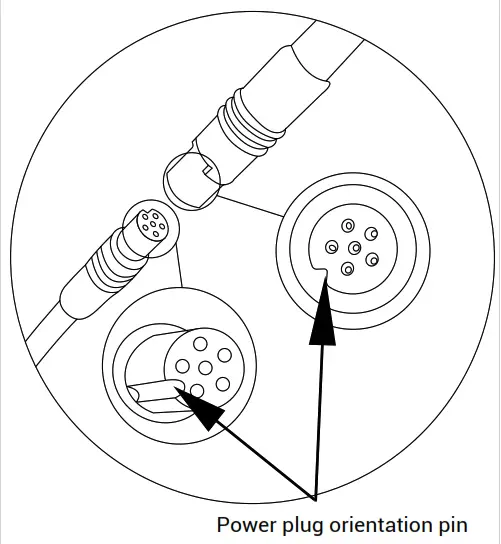 Power plug orientation pin