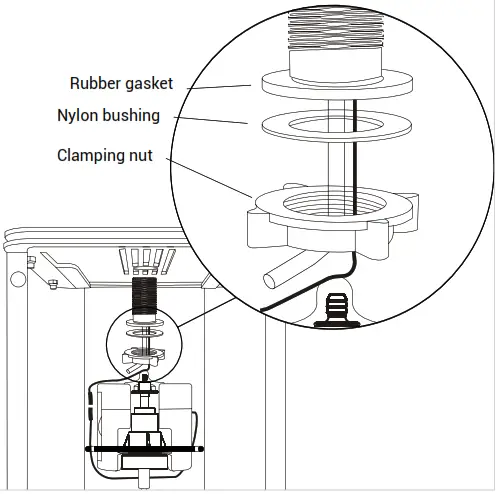 Rubber gasket
Nylon bushing
Clamping nut