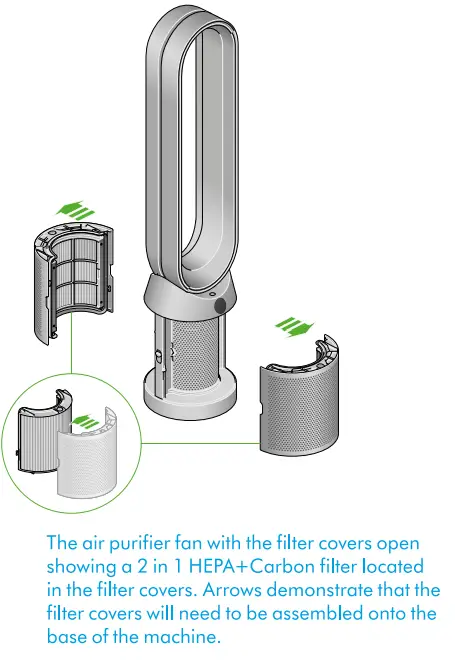 The air purifier fan with the filter covers open showing a 2 in 1 HEPA+Carbon filter located in the filter covers. Arrows demonstrate that the filter covers will need to be assembled onto the base of the machine.