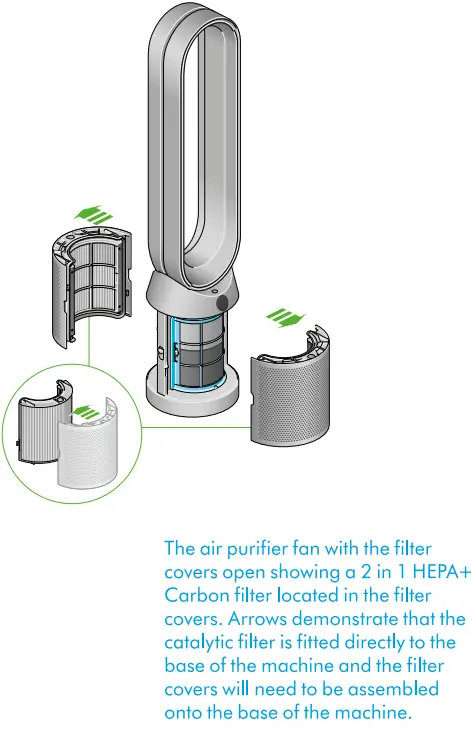 The air purifier fan with the filter covers open showing a 2 in 1 HEPA+ Carbon filter located in the filter covers. Arrows demonstrate that the catalytic filter is fitted directly to the base of the machine and the filter covers will need to be assembled onto the base of the machine.