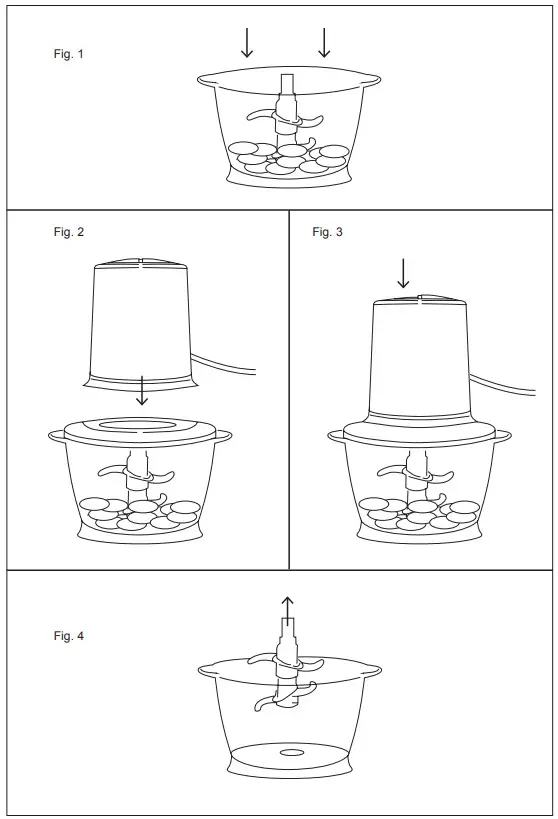 Fig. 1

Fig. 2

Fig. 3

Fig. 4