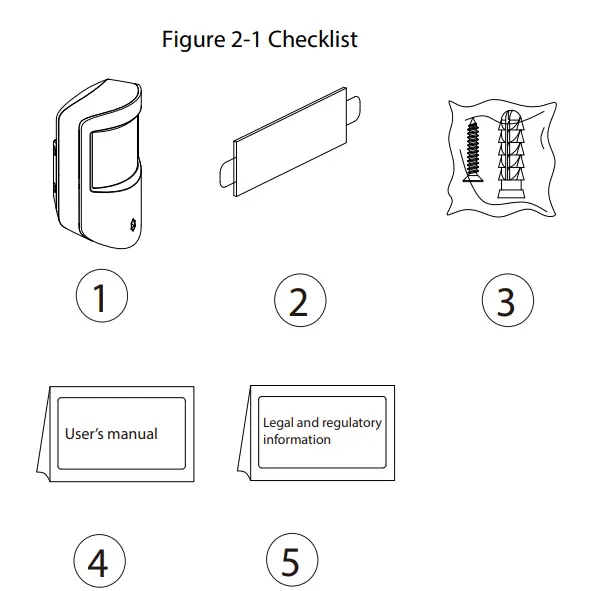 Figure 2-1 Checklist

1

2

3

User's manual

Legal and regulatory information

4

5