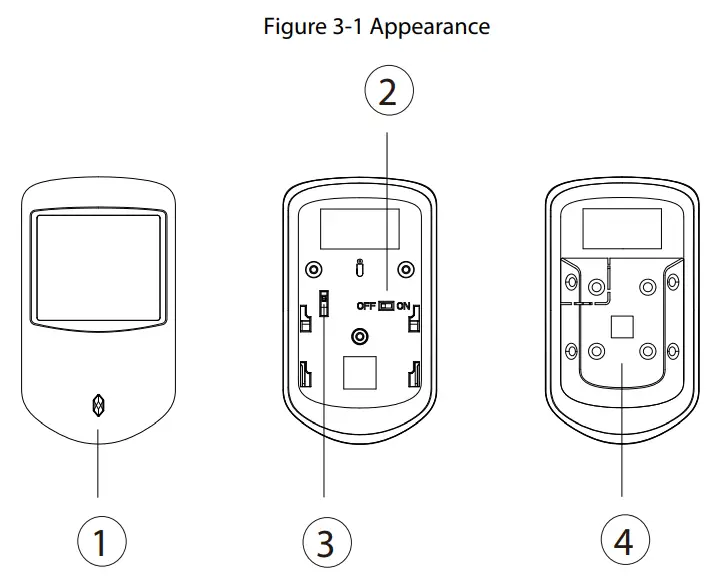 Figure 3-1 Appearance

2

OFF ON

1

3

4