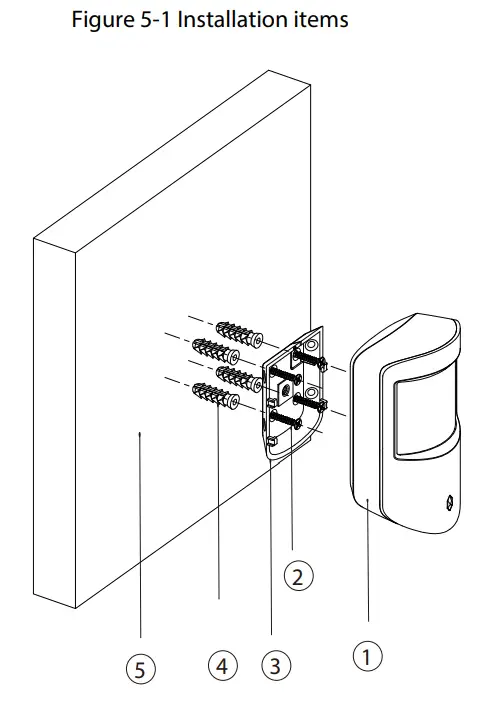 Figure 5-1 Installation items

2

5

4

3

1