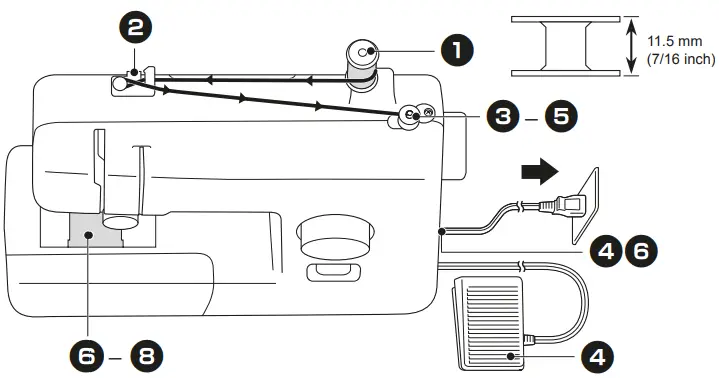 2
1
11.5 mm
(7/16 inch)
3 – 5
4 6
6 – 8
4