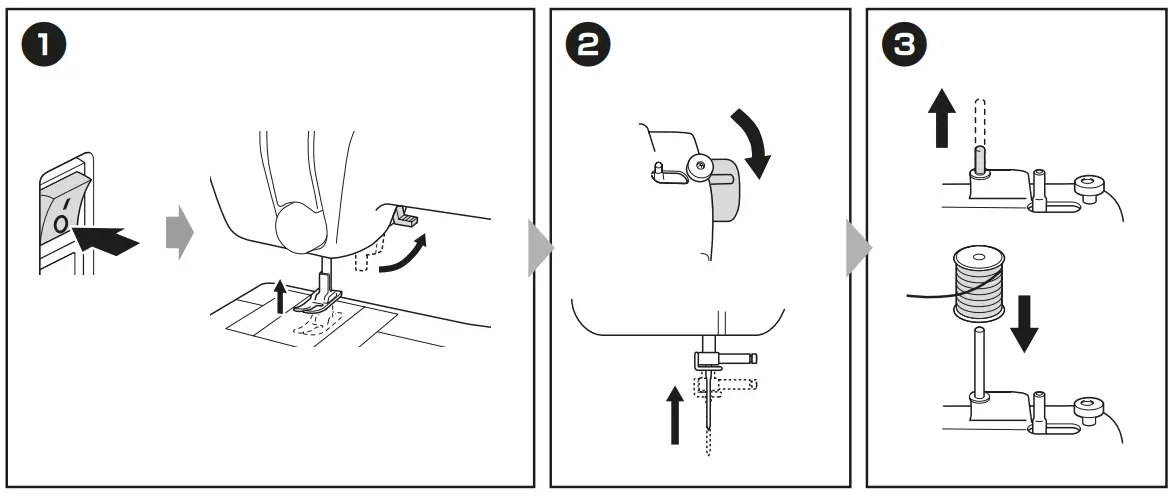 1
I
O
2
3