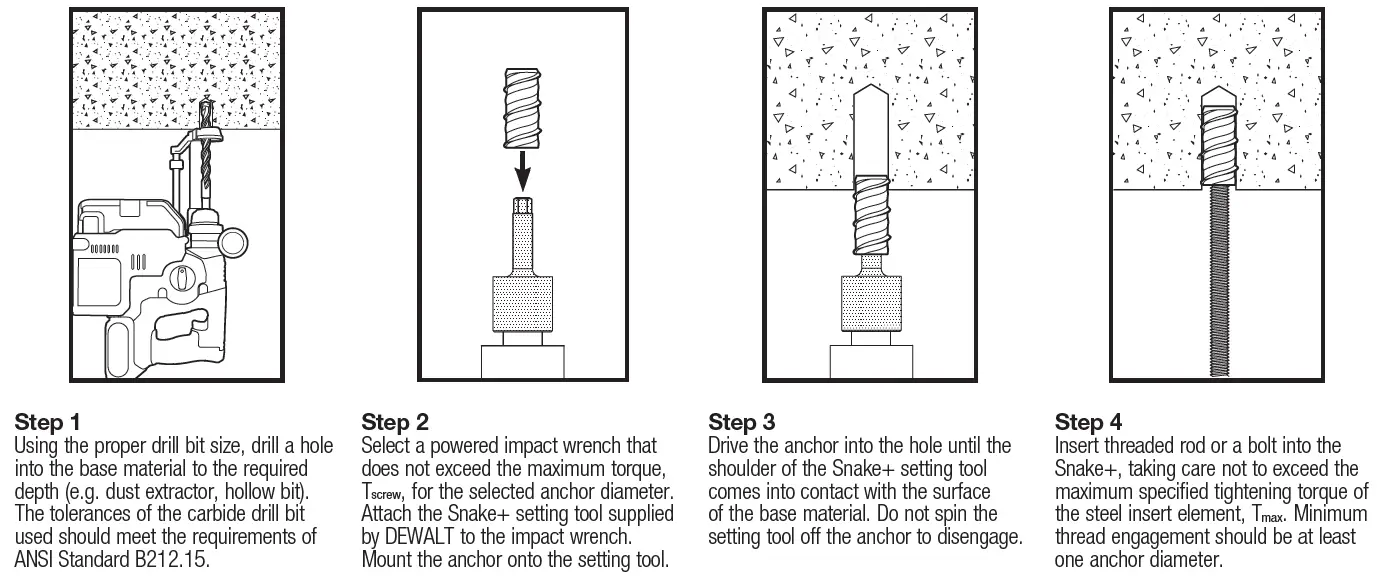 Step 1
Using the proper drill bit size, drill a hole into the base material to the required depth (e.g. dust extractor, hollow bit). The tolerances of the carbide drill bit used should meet the requirements of ANSI Standard B212.15.

Step 2
Select a powered impact wrench that does not exceed the maximum torque, $T_{screw}$, for the selected anchor diameter. Attach the Snake+ setting tool supplied by DEWALT to the impact wrench. Mount the anchor onto the setting tool.

Step 3
Drive the anchor into the hole until the shoulder of the Snake+ setting tool comes into contact with the surface of the base material. Do not spin the setting tool off the anchor to disengage.

Step 4
Insert threaded rod or a bolt into the Snake+, taking care not to exceed the maximum specified tightening torque of the steel insert element, $T_{max}$. Minimum thread engagement should be at least one anchor diameter.