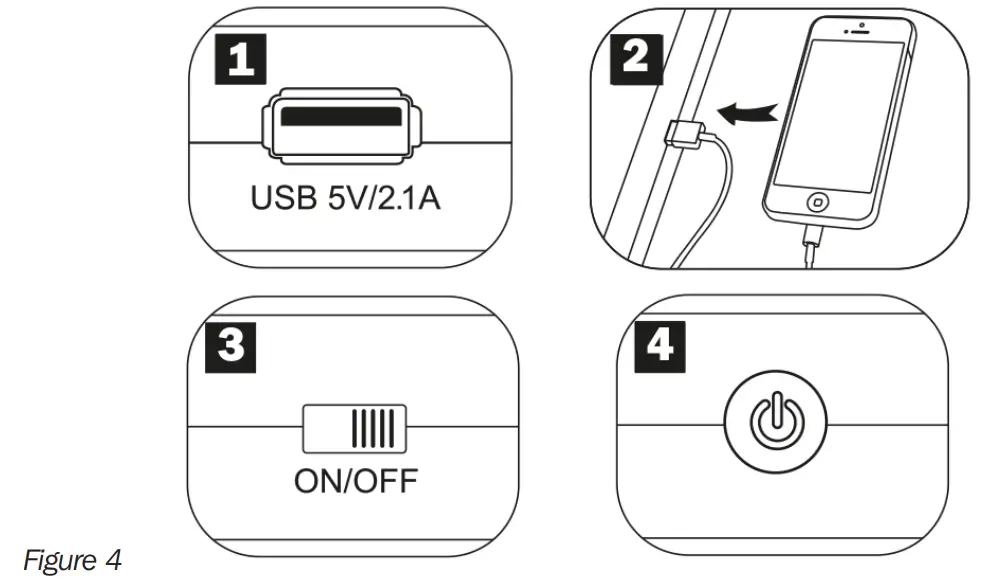 1
USB 5V/2.1A

2

3
ON/OFF

4

Figure 4