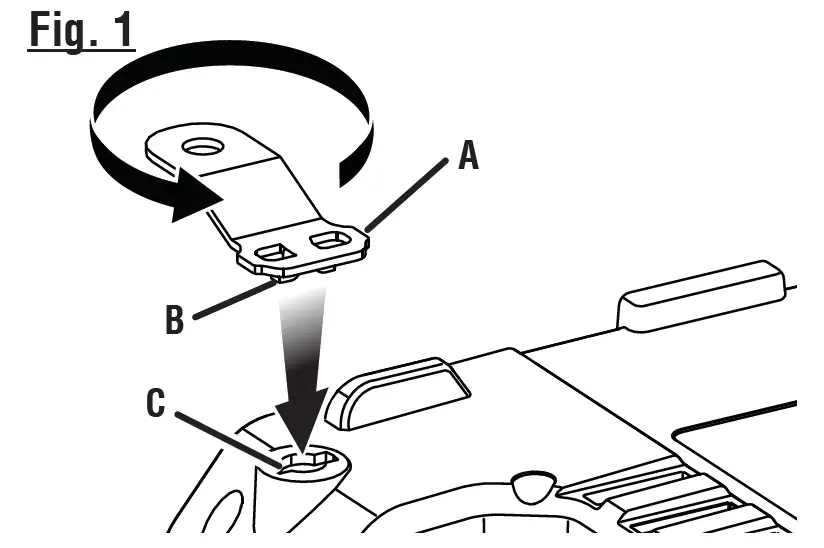 Fig. 1

A

B

C