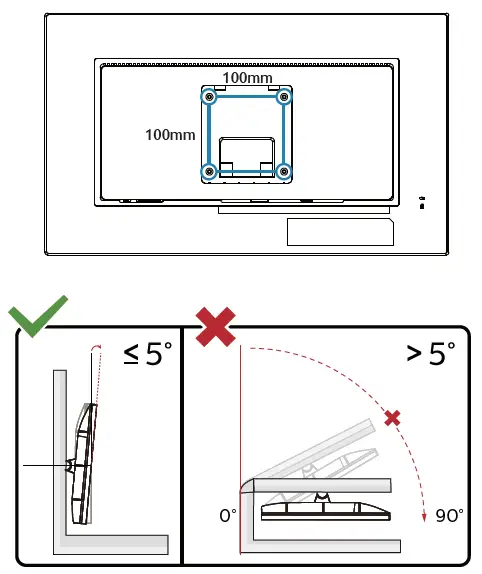 100mm
100mm

≤ 5°

> 5°

0°

90°