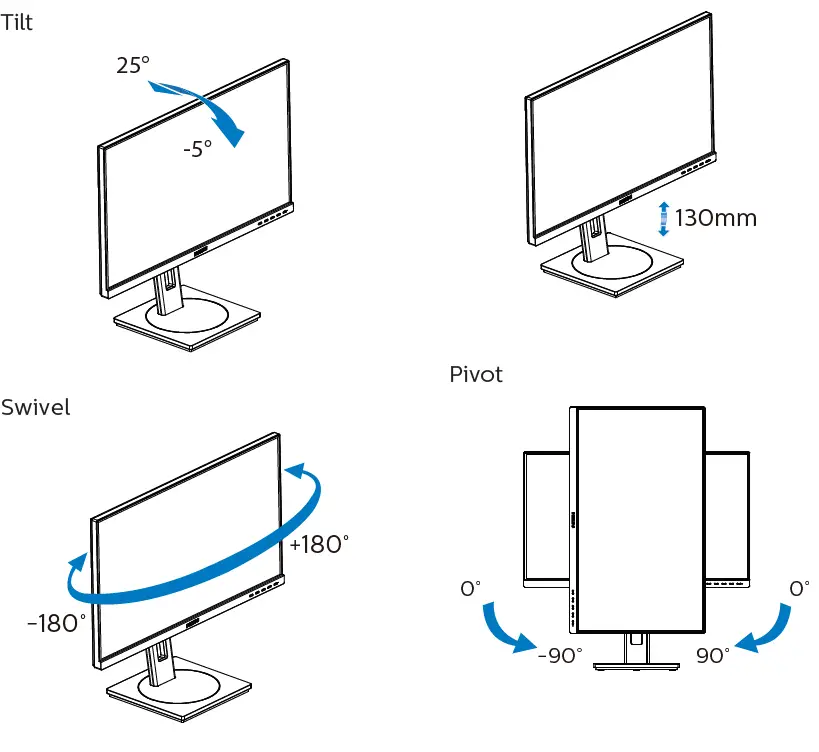 Tilt

25°

-5°

130mm

Swivel

+180°

-180°

Pivot

0°

0°

-90°

90°