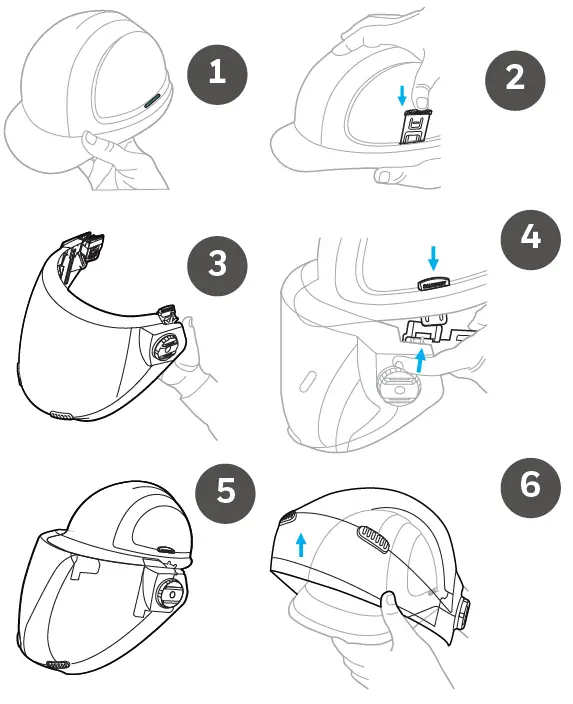 1
2
3
4
5
6