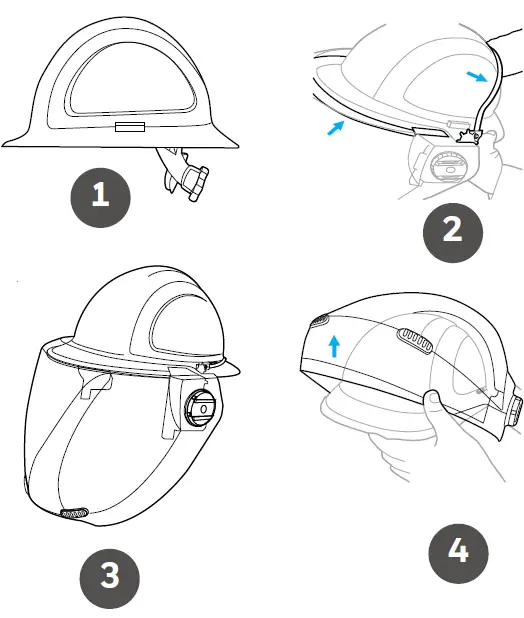 1

2

3

4