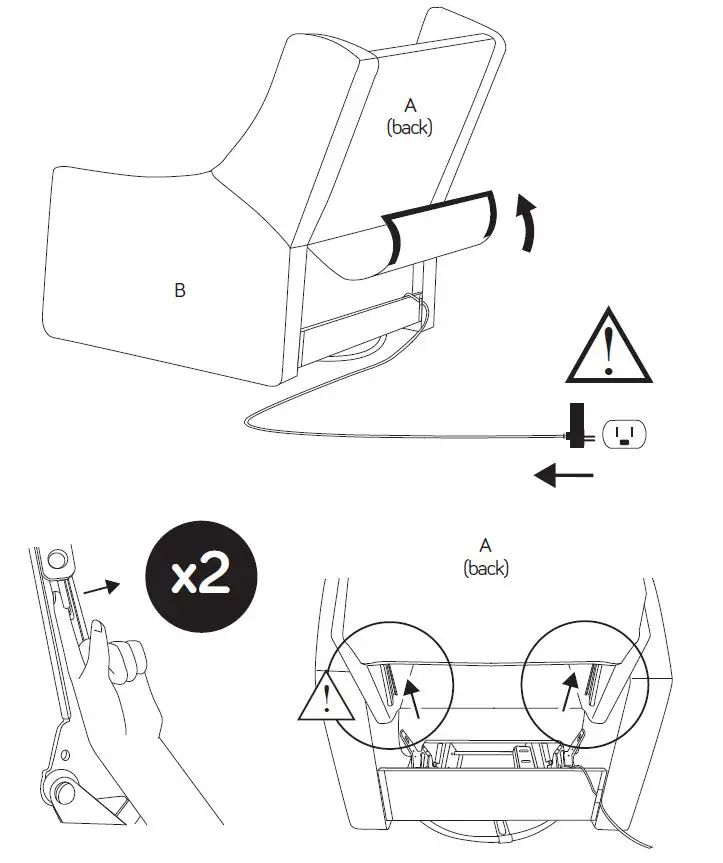 A
(back)

B

x2

A
(back)