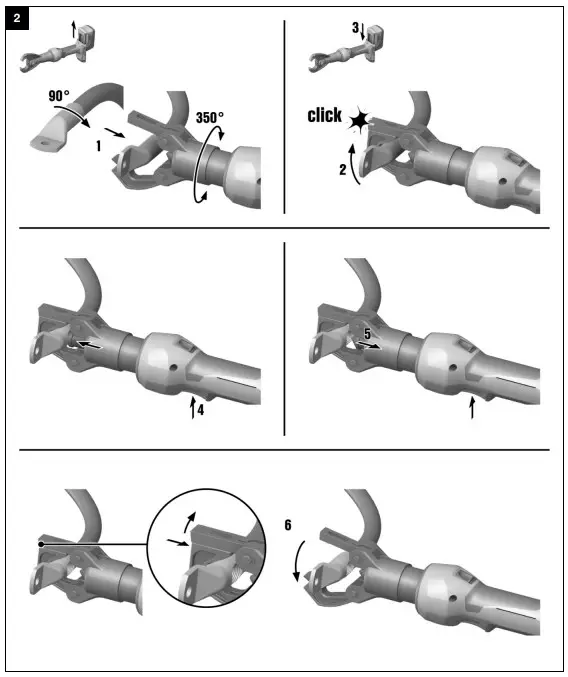 2

90°

1

350°

3

click

2

4

5

6