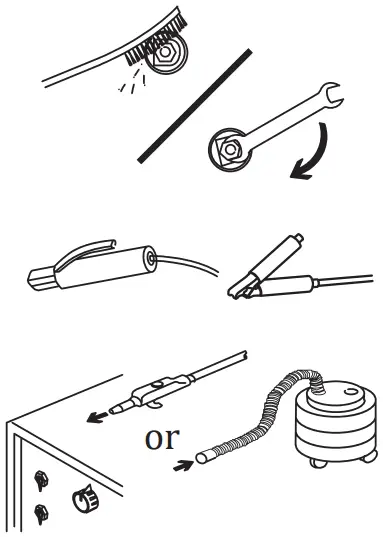 or