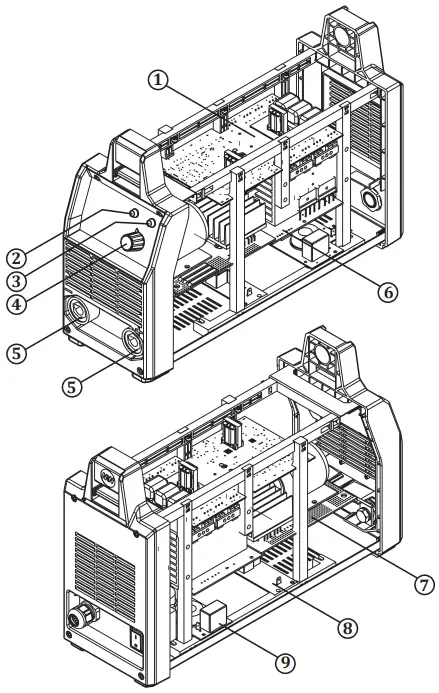 1
2
3
4
5
5
6
7
8
9