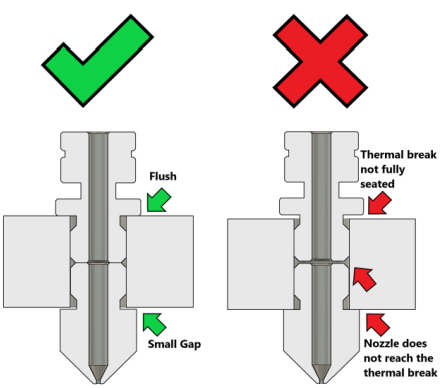 Flush

Small Gap

Thermal break not fully seated

Nozzle does not reach the thermal break