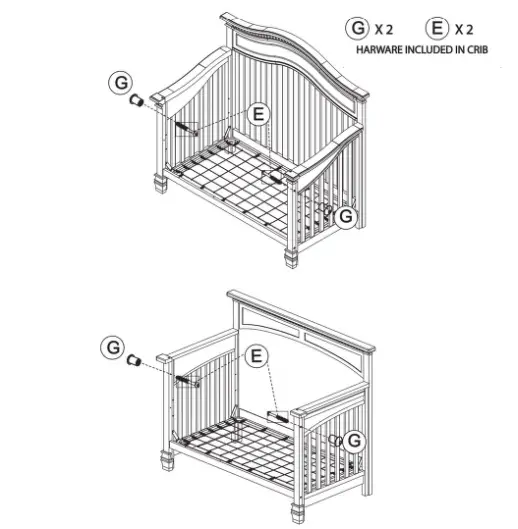 G X 2 E X 2
HARWARE INCLUDED IN CRIB

G
E
G

G
E
G