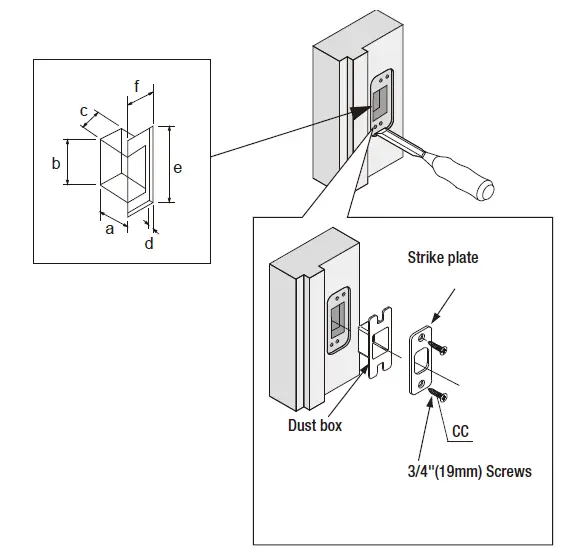 f
c
b
e
a
d

Strike plate
Dust box
CC
3/4"(19mm) Screws