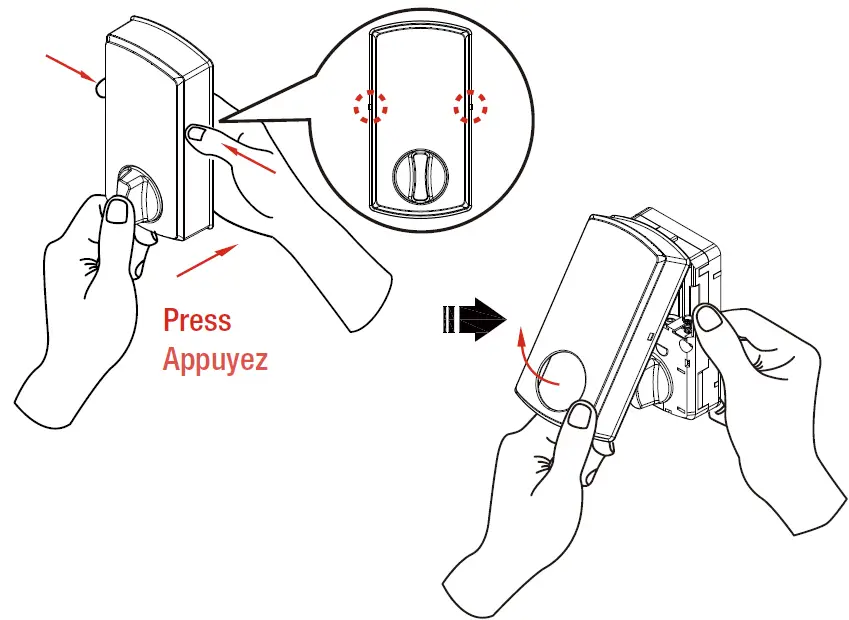 Press
Appuyez