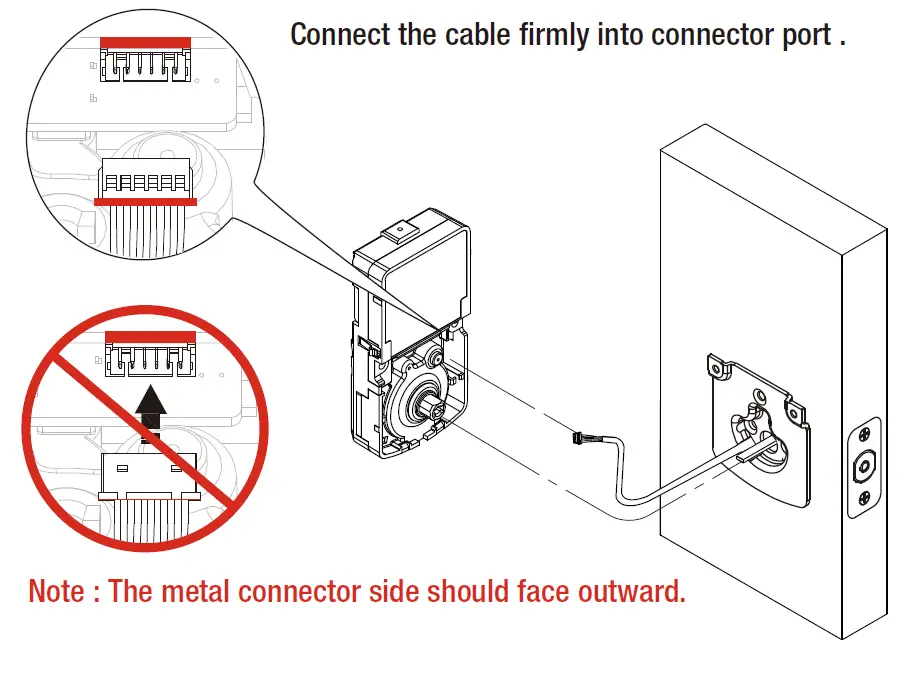 Connect the cable firmly into connector port .

Note : The metal connector side should face outward.