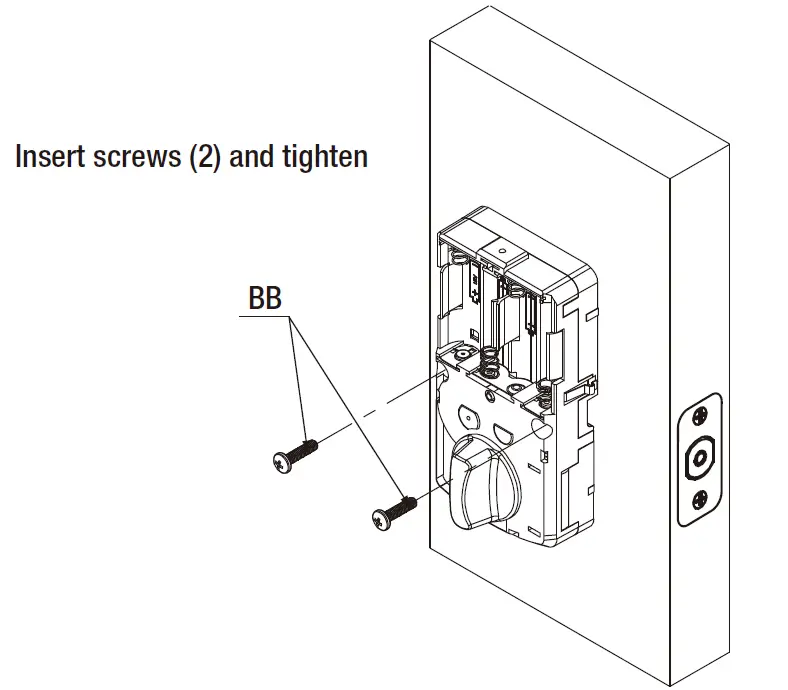 Insert screws (2) and tighten

BB