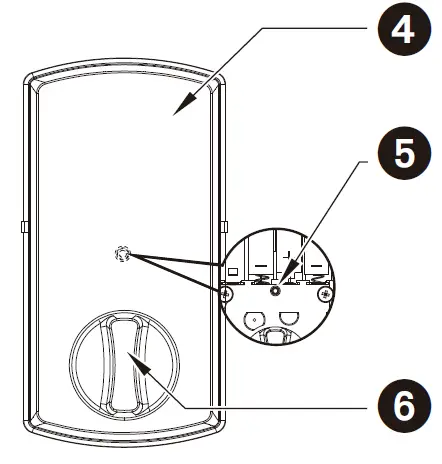 4

5

6