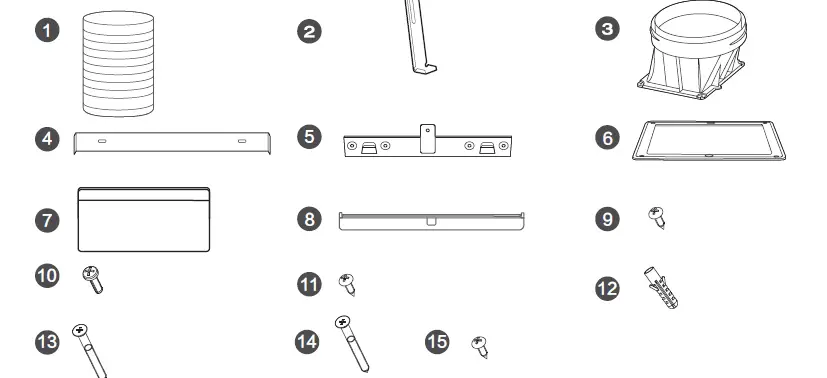 1
2
3
4
5
6
7
8
9
10
11
12
13
14
15