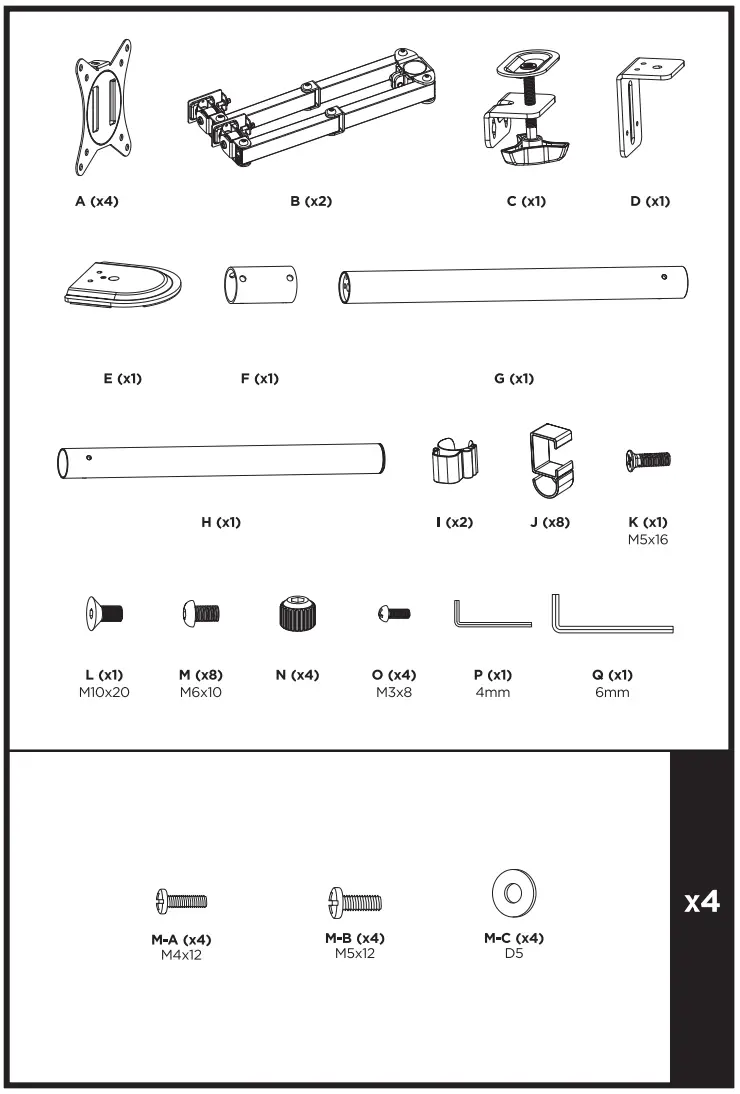 A (x4)
B (x2)
C (x1)
D (x1)

E (x1)
F (x1)
G (x1)

H (x1)
I (x2)
J (x8)
K (x1)
M5x16

L (x1)
M10x20
M (x8)
M6x10
N (x4)
O (x4)
M3x8
P (x1)
4mm
Q (x1)
6mm

M-A (x4)
M4x12
M-B (x4)
M5x12
M-C (x4)
D5

x4