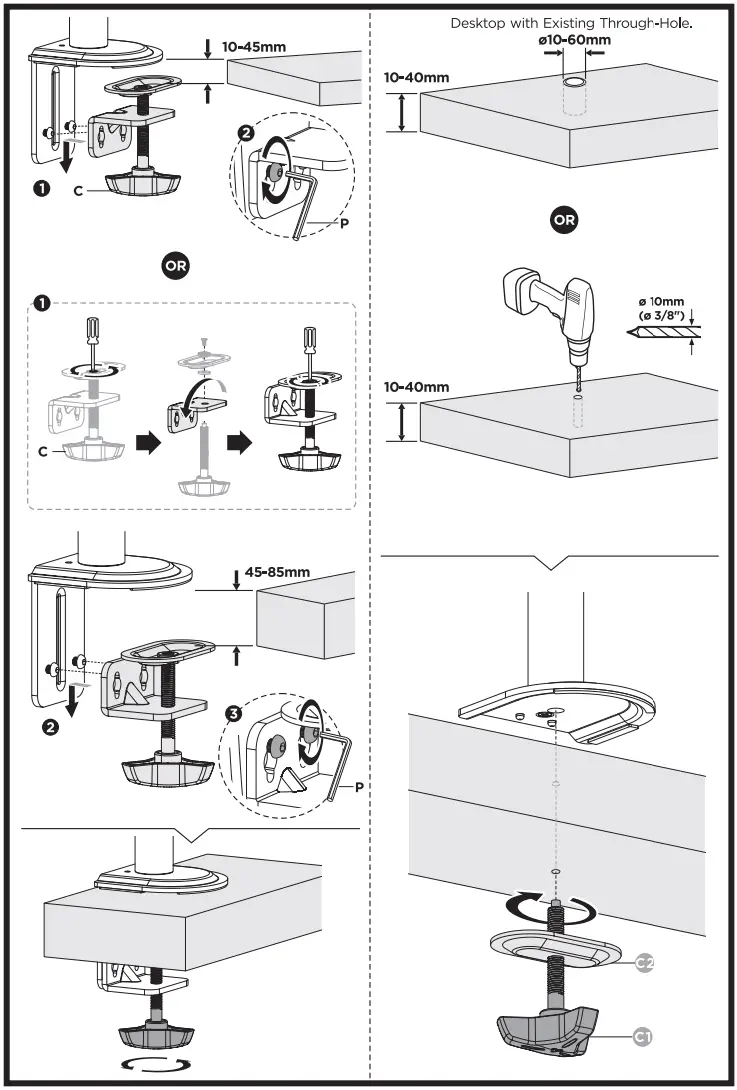 10-45mm

1

C

2

P

OR

1

C

45-85mm

2

3

P

Desktop with Existing Through-Hole.

ø10-60mm

10-40mm

OR

ø 10mm
(ø 3/8")

10-40mm

C2

C1