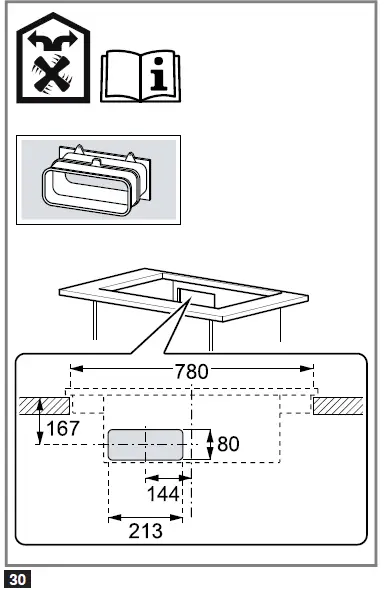 780

167

80

144

213

30