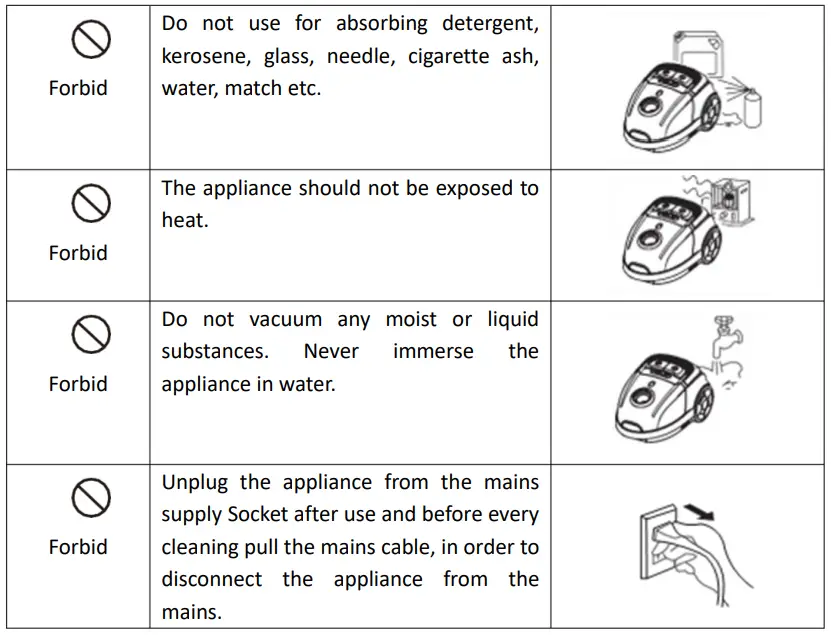 | | | |
|---|---|---|
| Forbid | Do not use for absorbing detergent, kerosene, glass, needle, cigarette ash, water, match etc. | |
| Forbid | The appliance should not be exposed to heat. | |
| Forbid | Do not vacuum any moist or liquid substances. Never immerse the appliance in water. | |
| Forbid | Unplug the appliance from the mains supply Socket after use and before every cleaning pull the mains cable, in order to disconnect the appliance from the mains. | |