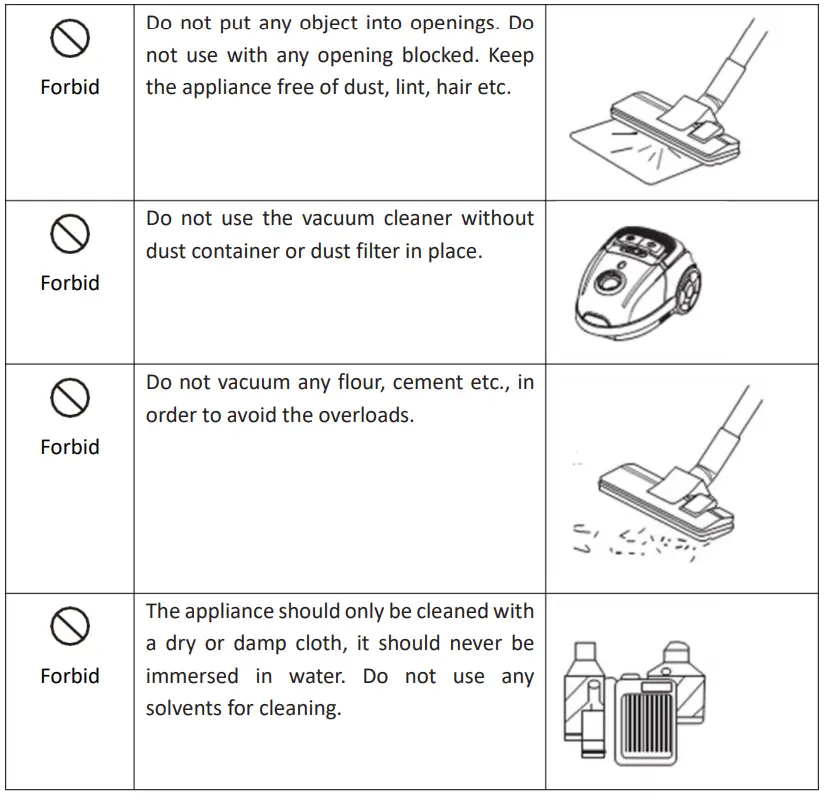 | | | |
|---|---|---|
| Forbid | Do not put any object into openings. Do not use with any opening blocked. Keep the appliance free of dust, lint, hair etc. | |
| Forbid | Do not use the vacuum cleaner without dust container or dust filter in place. | |
| Forbid | Do not vacuum any flour, cement etc., in order to avoid the overloads. | |
| Forbid | The appliance should only be cleaned with a dry or damp cloth, it should never be immersed in water. Do not use any solvents for cleaning. | |