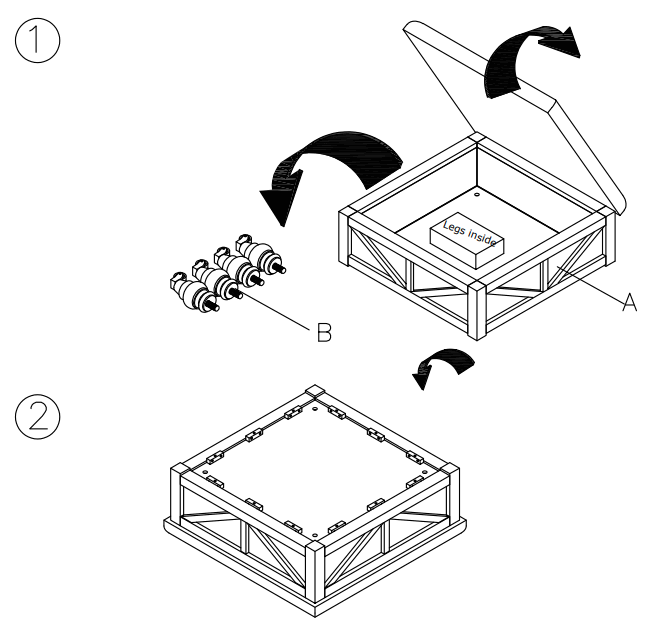 1

Legs inside

A

B

2